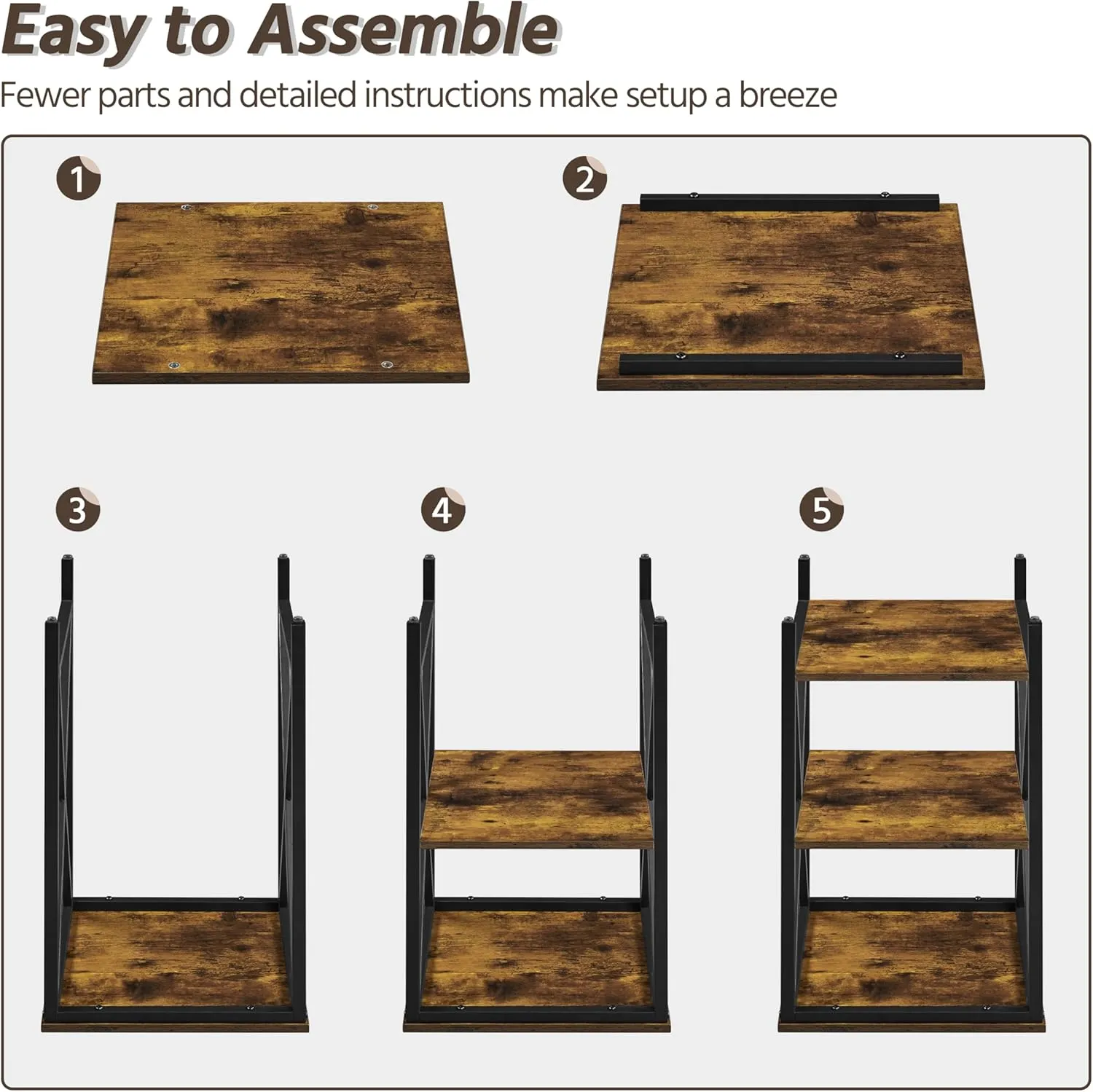 Easy to Assemble

Fewer parts and detailed instructions make setup a breeze

1

2

3

4

5